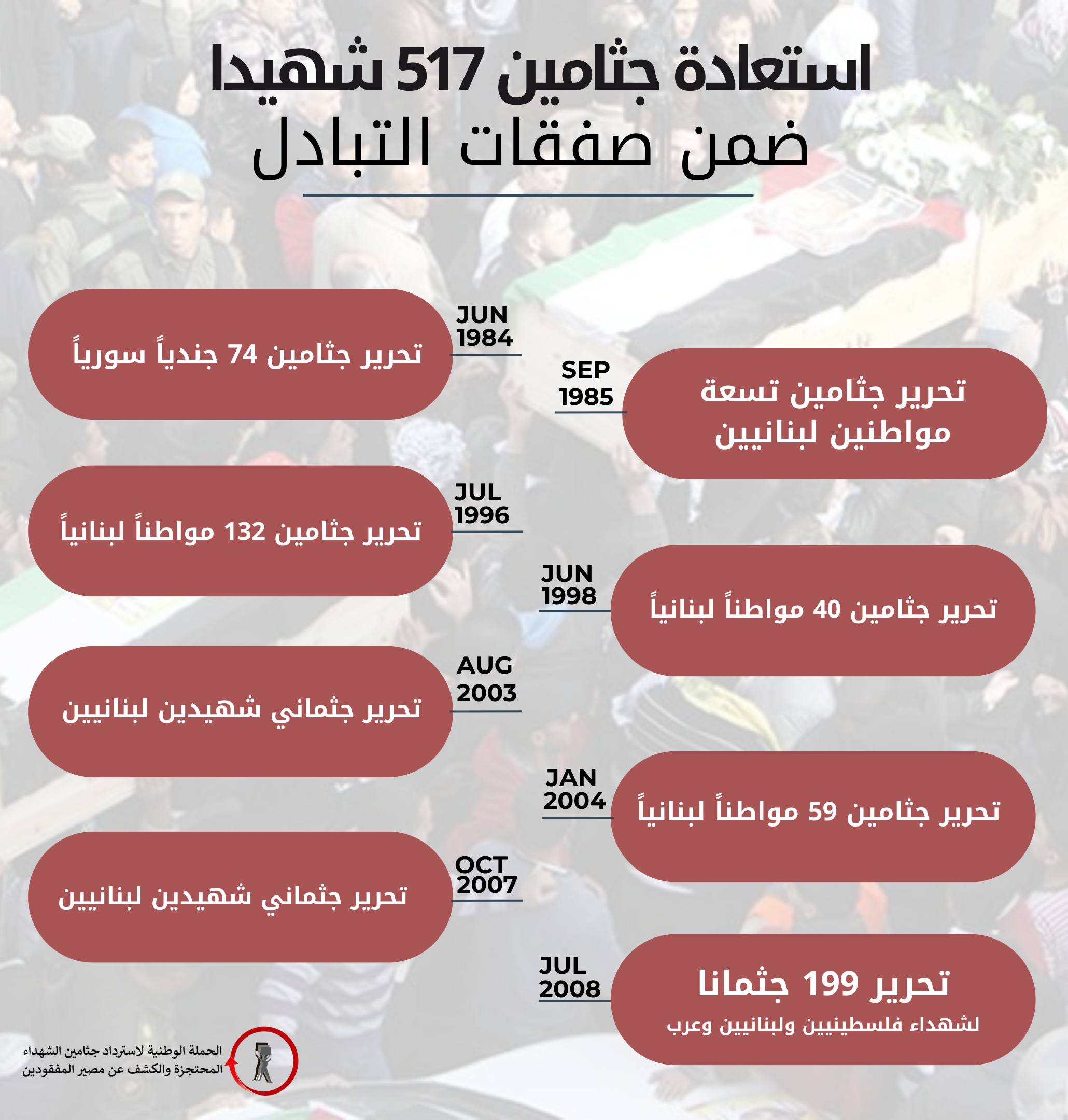 استعادة جثامين 517 شهيدا
ضمن صفقات التبادل

JUN 1984
تحرير جثامين 74 جندياً سورياً

SEP 1985
تحرير جثامين تسعة مواطنين لبنانيين

JUL 1996
تحرير جثامين 132 مواطناً لبنانياً

JUN 1998
تحرير جثامين 40 مواطناً لبنانياً

AUG 2003
تحرير جثماني شهيدين لبنانيين

JAN 2004
تحرير جثامين 59 مواطناً لبنانياً

OCT 2007
تحرير جثماني شهيدين لبنانيين

JUL 2008
تحرير 199 جثمانا
لشهداء فلسطينيين ولبنانيين وعرب

الحملة الوطنية لاسترداد جثامين الشهداء المحتجزة والكشف عن مصير المفقودين