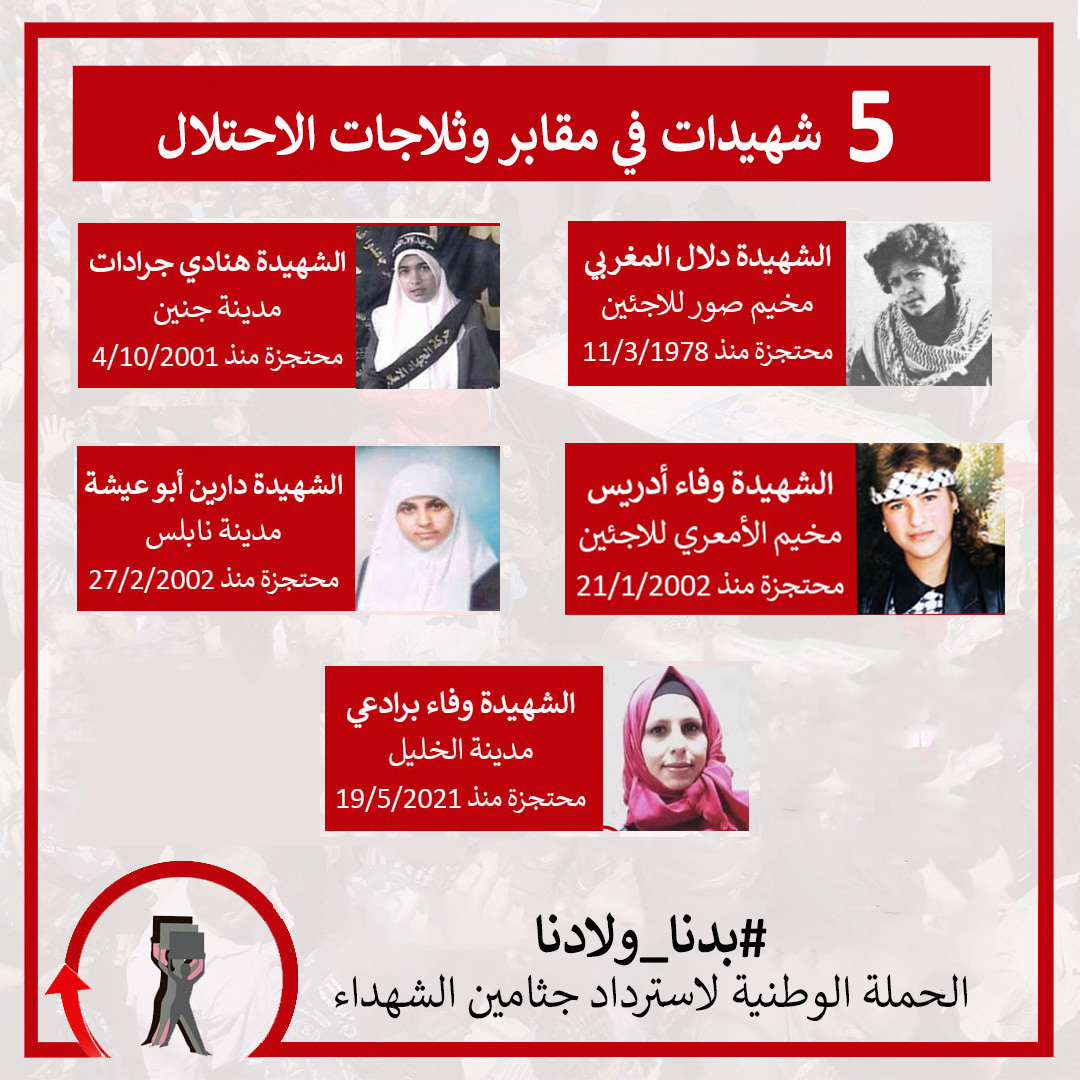 5 شهيدات في مقابر وثلاجات الاحتلال

الشهيدة دلال المغربي
مخيم صور للاجئين
محتجزة منذ 11/3/1978

الشهيدة هنادي جرادات
مدينة جنين
محتجزة منذ 4/10/2001

الشهيدة وفاء أدريس
مخيم الأمعري للاجئين
محتجزة منذ 21/1/2002

الشهيدة دارين أبو عيشة
مدينة نابلس
محتجزة منذ 27/2/2002

الشهيدة وفاء برادعي
مدينة الخليل
محتجزة منذ 19/5/2021

#بدنا_ولادنا
الحملة الوطنية لاسترداد جثامين الشهداء